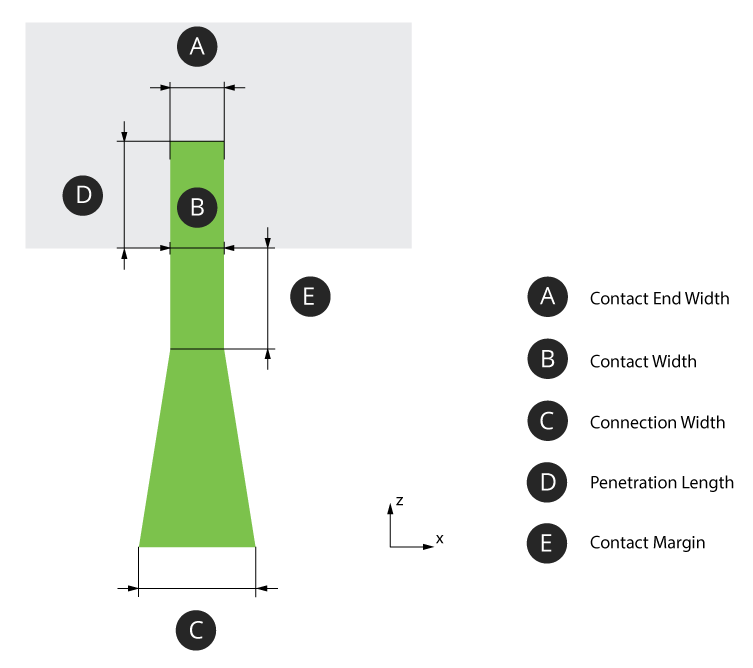 A

D

B

E

C

z

x

A Contact End Width

B Contact Width

C Connection Width

D Penetration Length

E Contact Margin