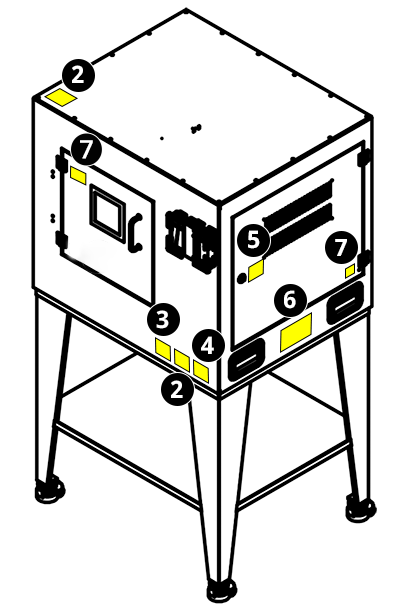 2
7
5
7
6
3
4
2