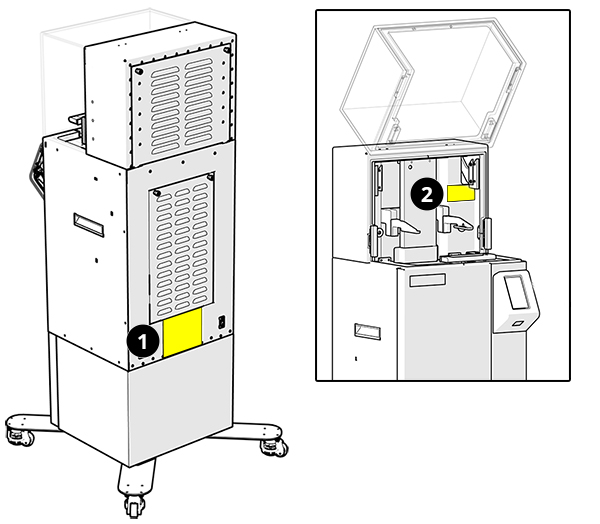 1

2