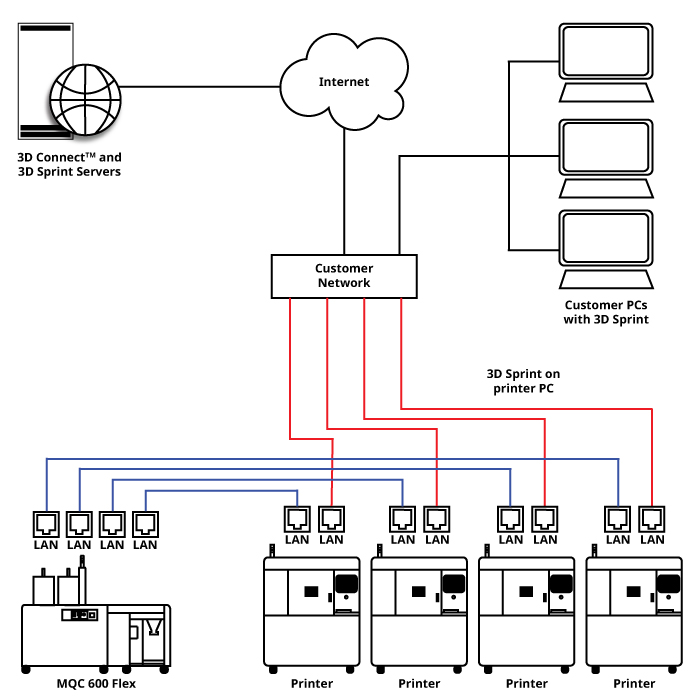 3D Connect™ and
3D Sprint Servers

Internet

Customer Network

Customer PCs with 3D Sprint

3D Sprint on printer PC

LAN LAN LAN LAN

LAN LAN

LAN LAN

LAN LAN

LAN LAN

MQC 600 Flex

Printer

Printer

Printer

Printer