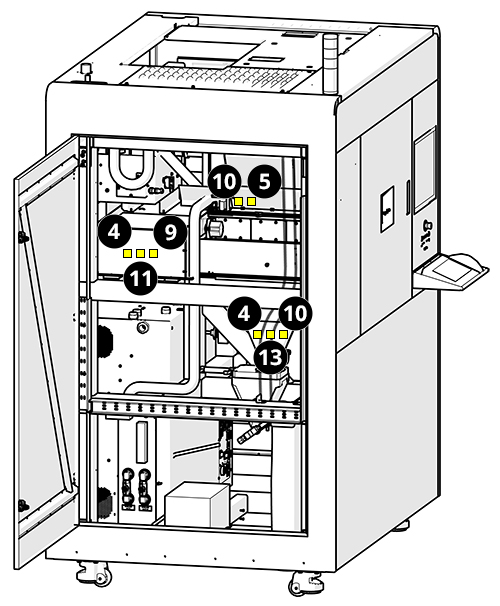 10
5
4
9
11
4
10
13