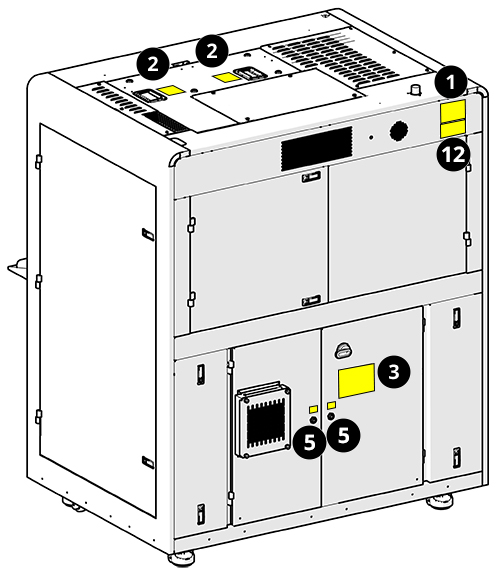 2
2
1
12
3
5
5